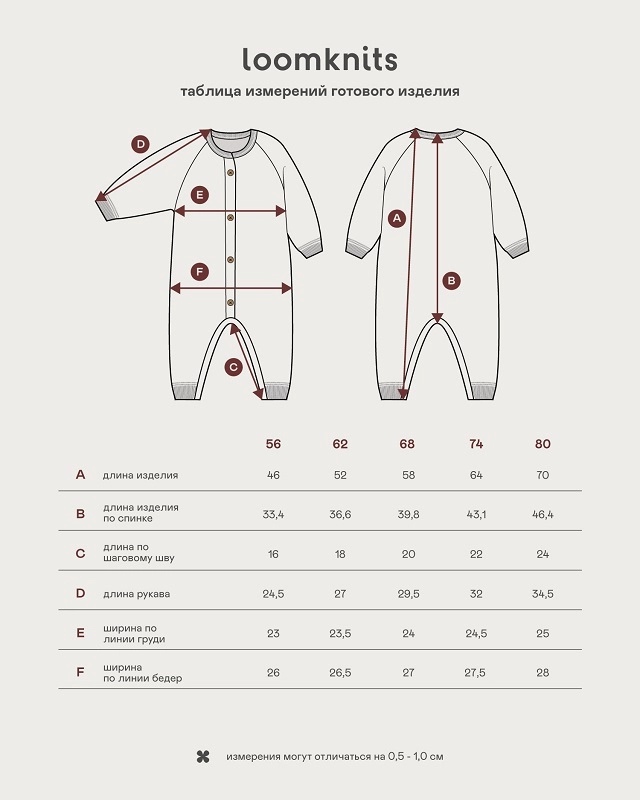 loomknits

таблица измерений готового изделия

D

E

F

C

A

B

| | | 56 | 62 | 68 | 74 | 80 |
|---|---|---|---|---|---|---|
| A | длина изделия | 46 | 52 | 58 | 64 | 70 |
| B | длина изделия по спинке | 33,4 | 36,6 | 39,8 | 43,1 | 46,4 |
| C | длина по шаговому шву | 16 | 18 | 20 | 22 | 24 |
| D | длина рукава | 24,5 | 27 | 29,5 | 32 | 34,5 |
| E | ширина по линии груди | 23 | 23,5 | 24 | 24,5 | 25 |
| F | ширина по линии бедер | 26 | 26,5 | 27 | 27,5 | 28 |

измерения могут отличаться на 0,5 - 1,0 см