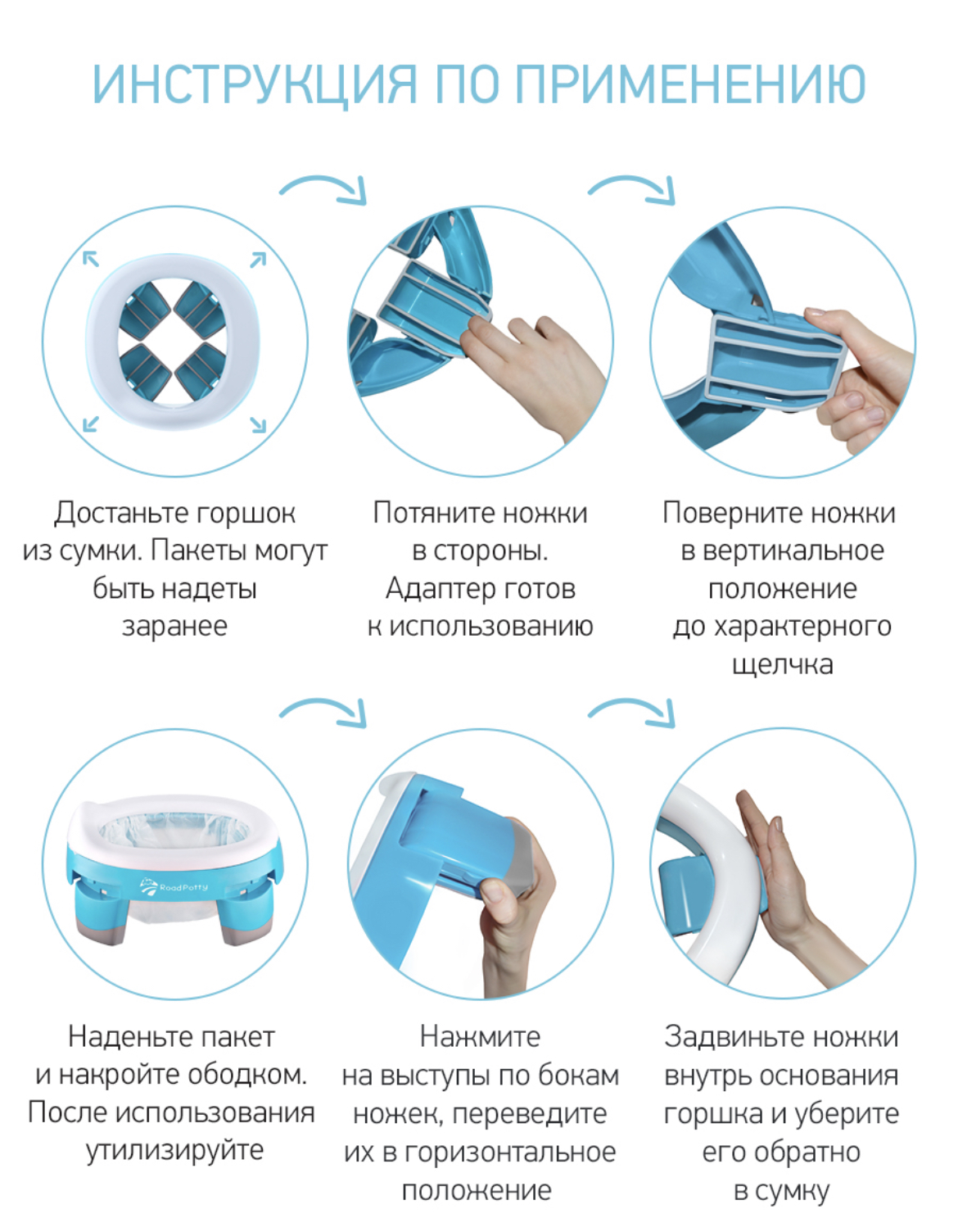 ИНСТРУКЦИЯ ПО ПРИМЕНЕНИЮ

Достаньте горшок из сумки. Пакеты могут быть надеты заранее

Потяните ножки в стороны. Адаптер готов к использованию

Поверните ножки в вертикальное положение до характерного щелчка

RoadPotty

Наденьте пакет и накройте ободком. После использования утилизируйте

Нажмите на выступы по бокам ножек, переведите их в горизонтальное положение

Задвиньте ножки внутрь основания горшка и уберите его обратно в сумку